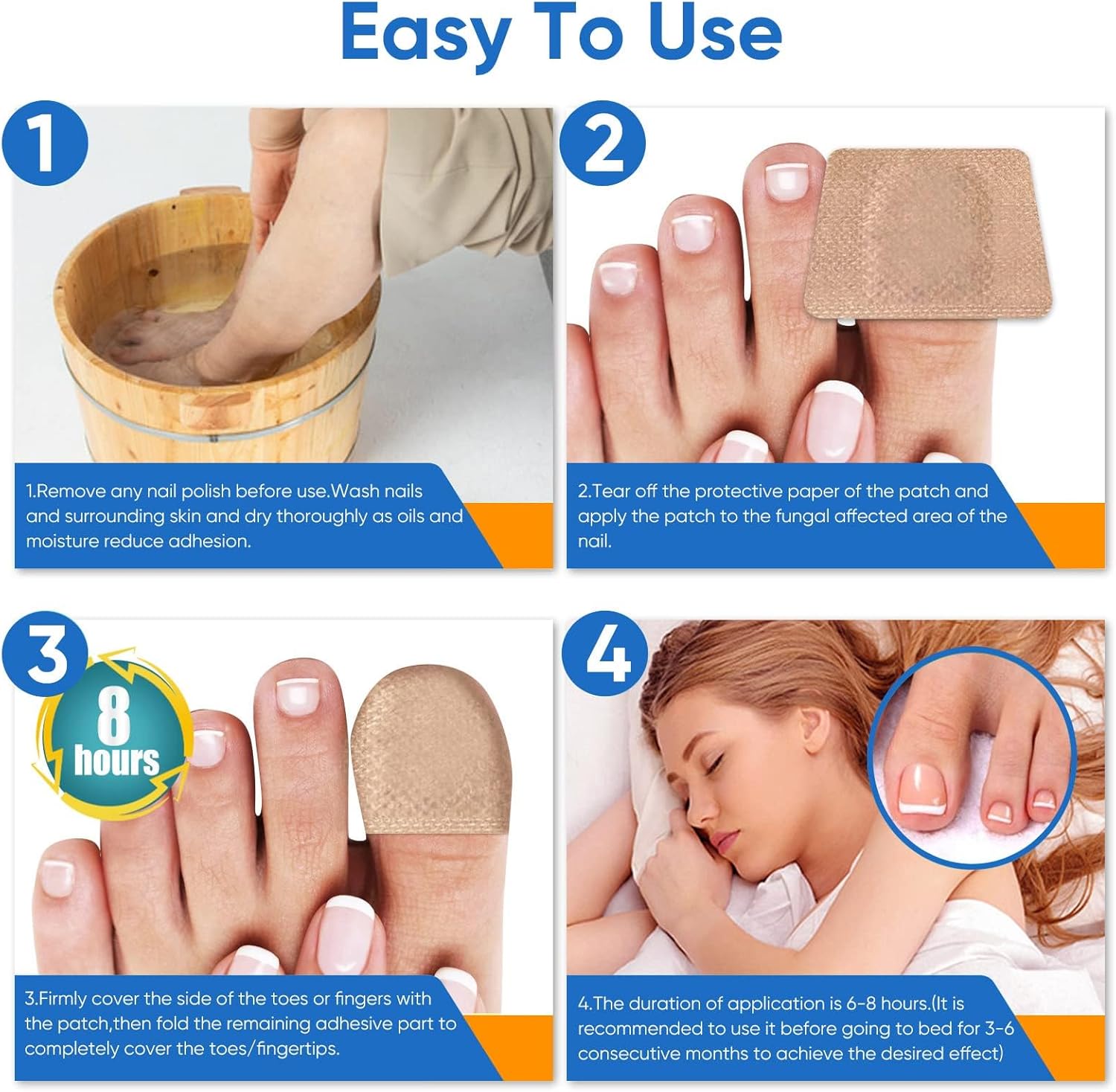 Easy To Use

1

1.Remove any nail polish before use.Wash nails and surrounding skin and dry thoroughly as oils and moisture reduce adhesion.

2

2.Tear off the protective paper of the patch and apply the patch to the fungal affected area of the nail.

3

8 hours

3.Firmly cover the side of the toes or fingers with the patch,then fold the remaining adhesive part to completely cover the toes/fingertips.

4

4.The duration of application is 6-8 hours.(It is recommended to use it before going to bed for 3-6 consecutive months to achieve the desired effect)